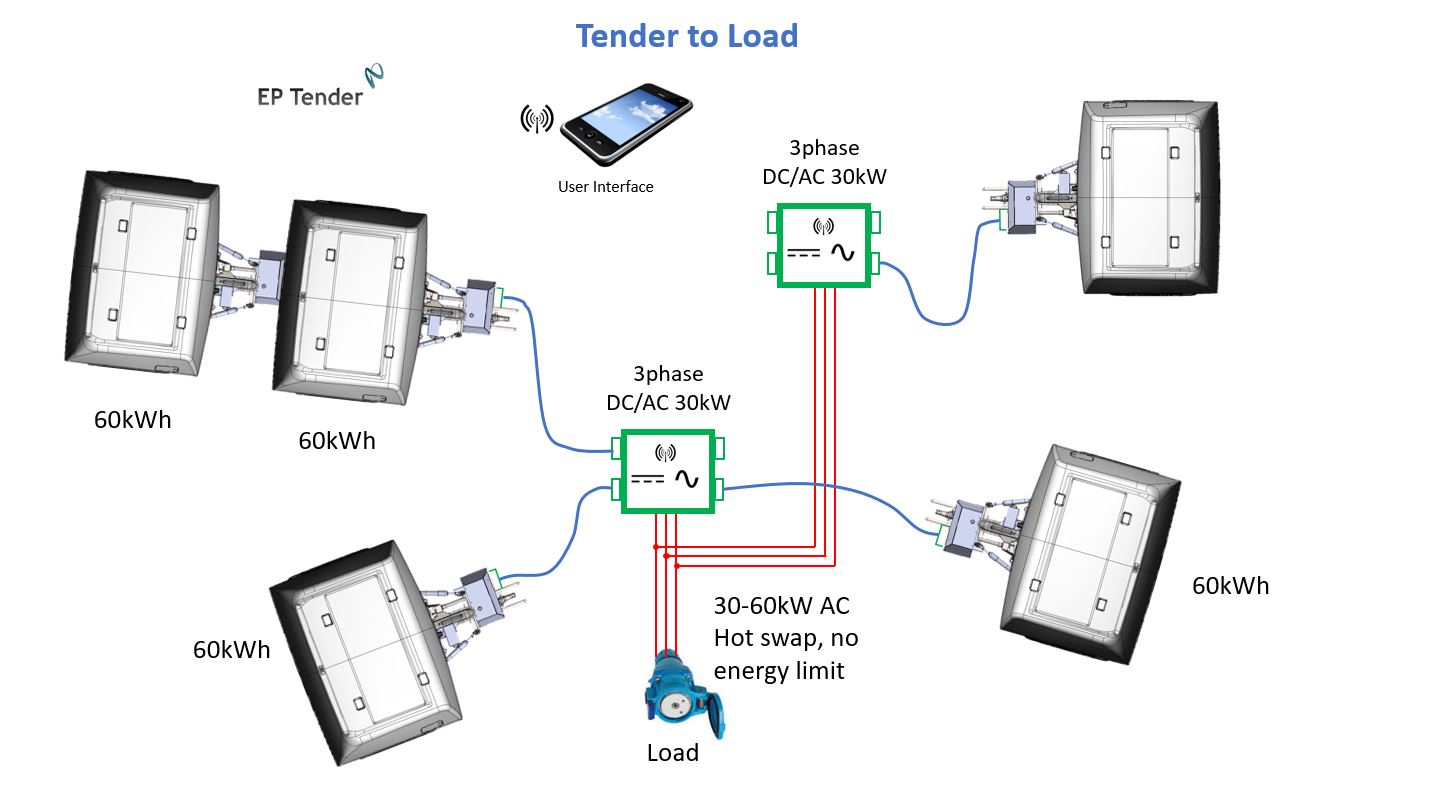 Tender to Load

EP Tender

User Interface

3phase
DC/AC 30kW

60kWh

60kWh

3phase
DC/AC 30kW

60kWh

60kWh

30-60kW AC
Hot swap, no energy limit

Load